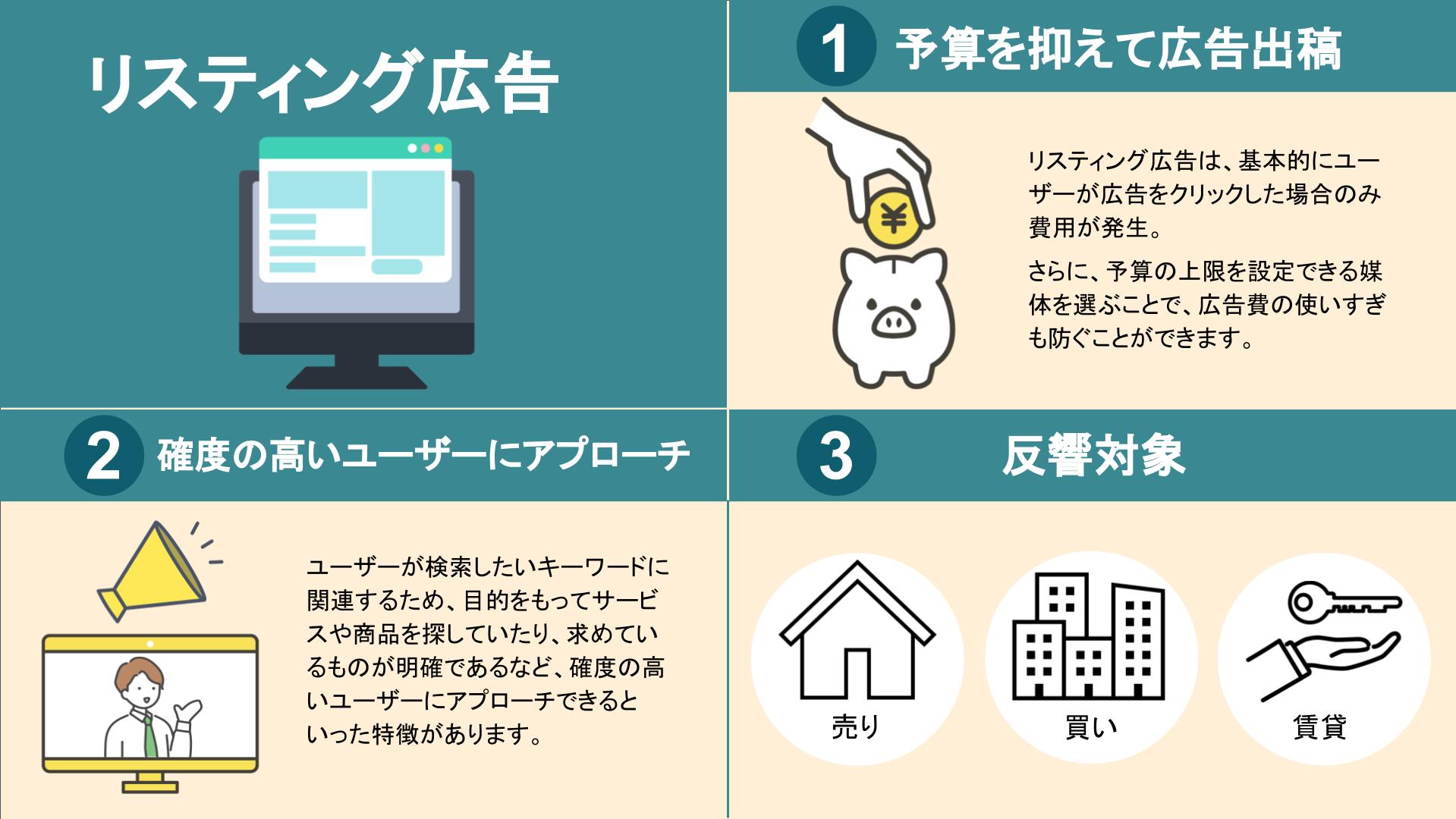 リスティング広告

1 予算を抑えて広告出稿

¥

リスティング広告は、基本的にユーザーが広告をクリックした場合のみ費用が発生。

さらに、予算の上限を設定できる媒体を選ぶことで、広告費の使いすぎも防ぐことができます。

2 確度の高いユーザーにアプローチ

ユーザーが検索したいキーワードに関連するため、目的をもってサービスや商品を探していたり、求めているものが明確であるなど、確度の高いユーザーにアプローチできるといった特徴があります。

3 反響対象

売り

買い

賃貸