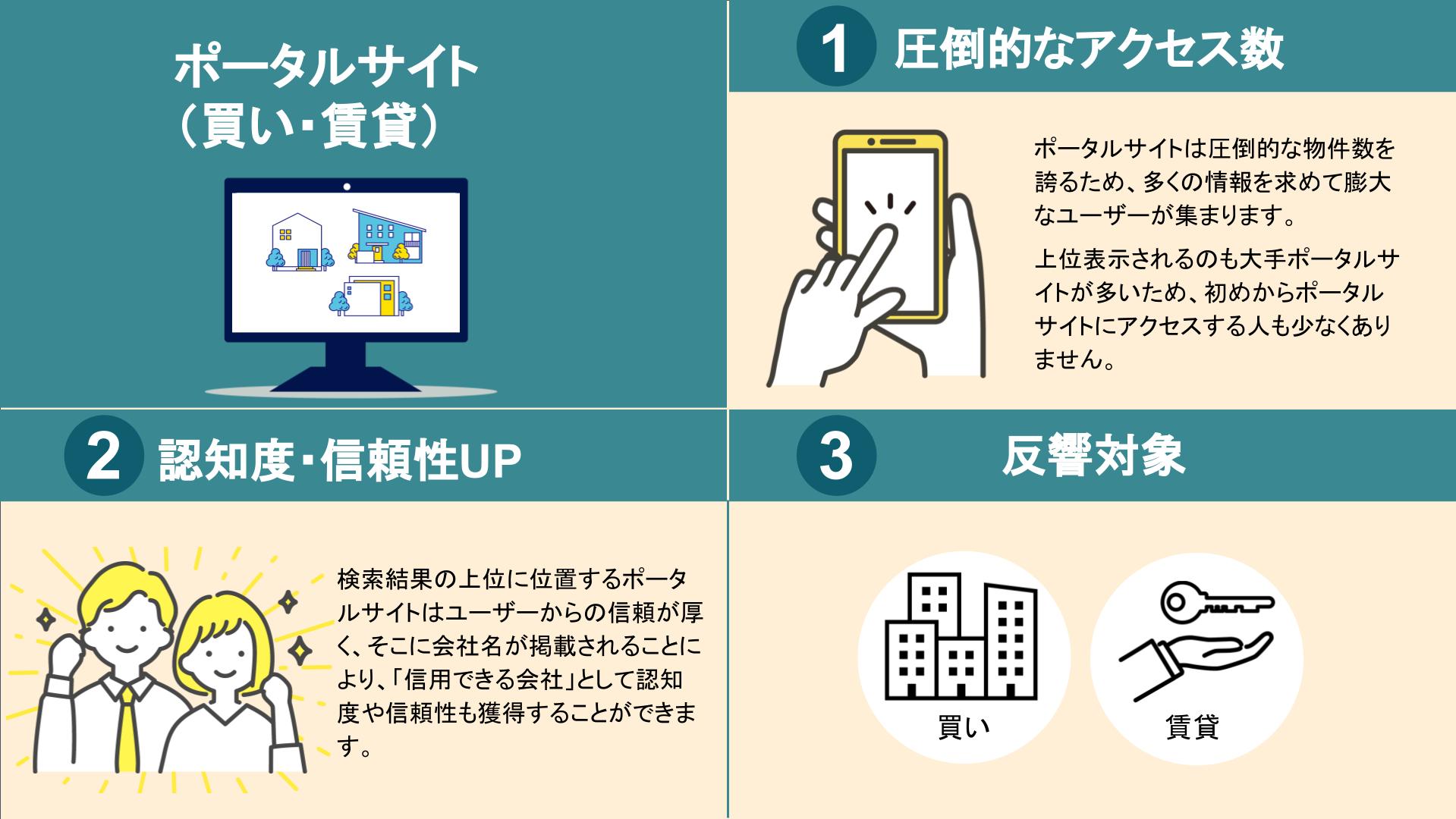 ポータルサイト
（買い・賃貸）

1 圧倒的なアクセス数

ポータルサイトは圧倒的な物件数を誇るため、多くの情報を求めて膨大なユーザーが集まります。

上位表示されるのも大手ポータルサイトが多いため、初めからポータルサイトにアクセスする人も少なくありません。

2 認知度・信頼性UP

検索結果の上位に位置するポータルサイトはユーザーからの信頼が厚く、そこに会社名が掲載されることにより、「信用できる会社」として認知度や信頼性も獲得することができます。

3 反響対象

買い

賃貸