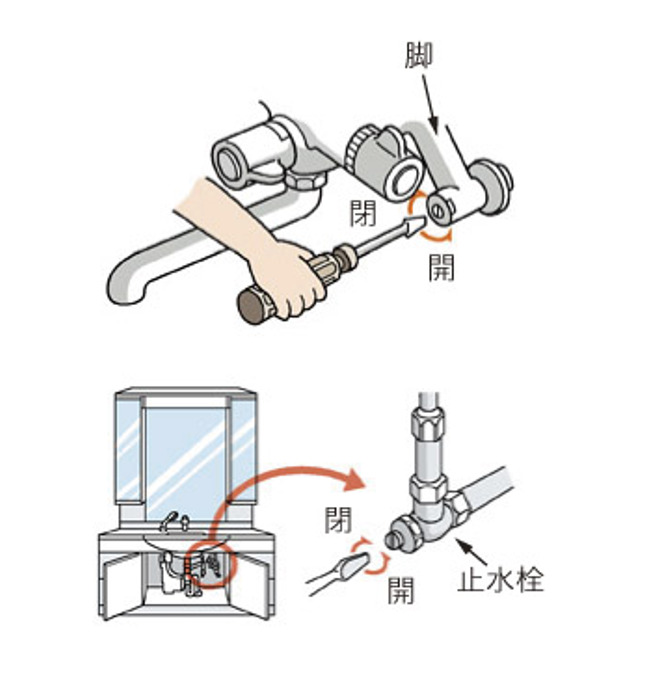 脚

閉

開

閉

開

止水栓