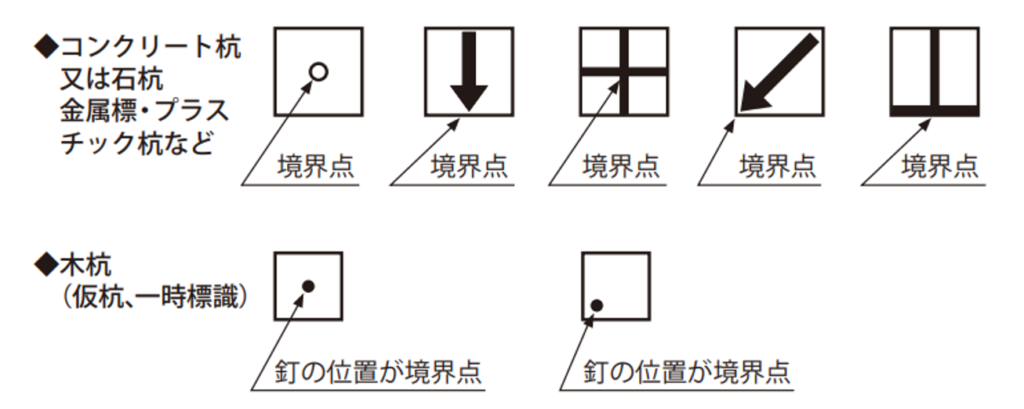 ◆コンクリート杭
又は石杭
金属標・プラスチック杭など

境界点 境界点 境界点 境界点 境界点

◆木杭
（仮杭、一時標識）

釘の位置が境界点 釘の位置が境界点